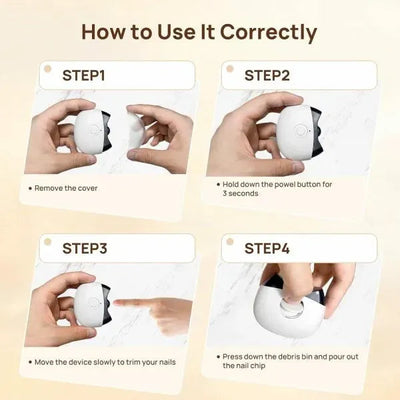 How to Use It Correctly

STEP1

• Remove the cover

STEP2

• Hold down the powel button for 3 seconds

STEP3

• Move the device slowly to trim your nails

STEP4

• Press down the debris bin and pour out the nail chip