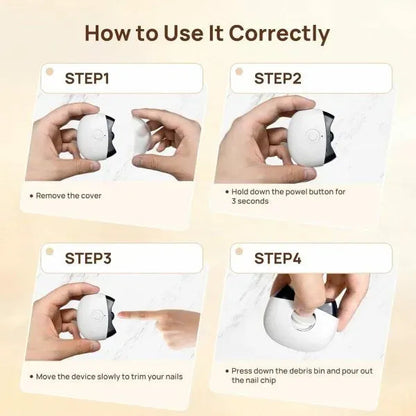 How to Use It Correctly

STEP1

• Remove the cover

STEP2

• Hold down the powel button for 3 seconds

STEP3

• Move the device slowly to trim your nails

STEP4

• Press down the debris bin and pour out the nail chip