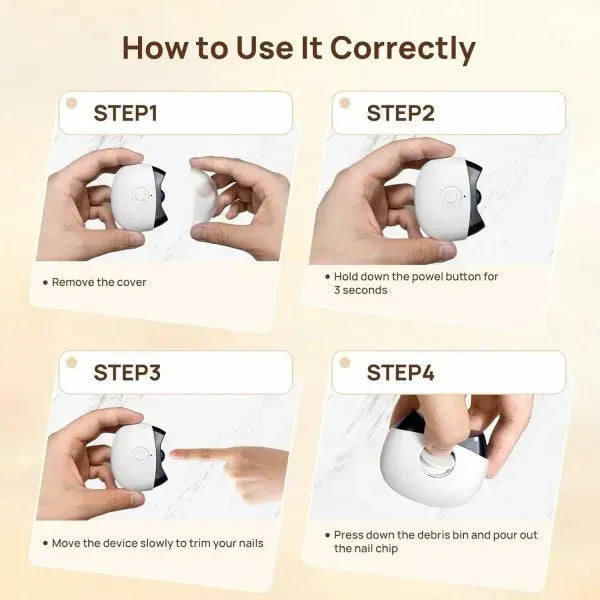 How to Use It Correctly

STEP1

• Remove the cover

STEP2

• Hold down the powel button for 3 seconds

STEP3

• Move the device slowly to trim your nails

STEP4

• Press down the debris bin and pour out the nail chip