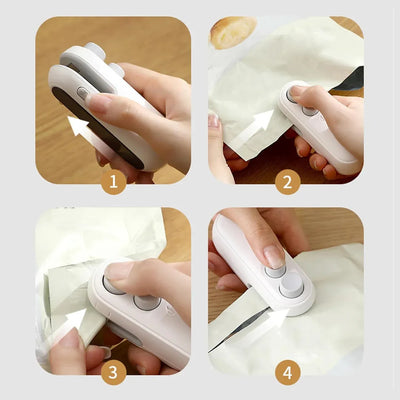 1

2

3

4