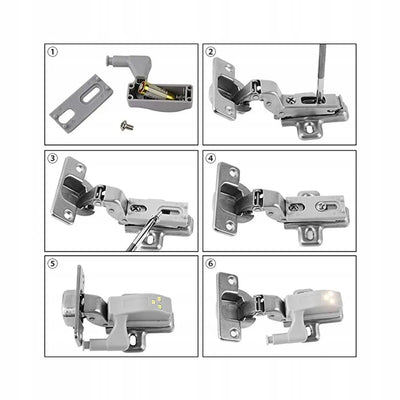 ①
②
③
④
⑤
⑥