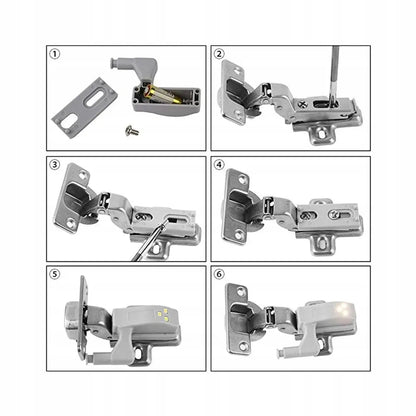 ①

②

③

④

⑤

⑥