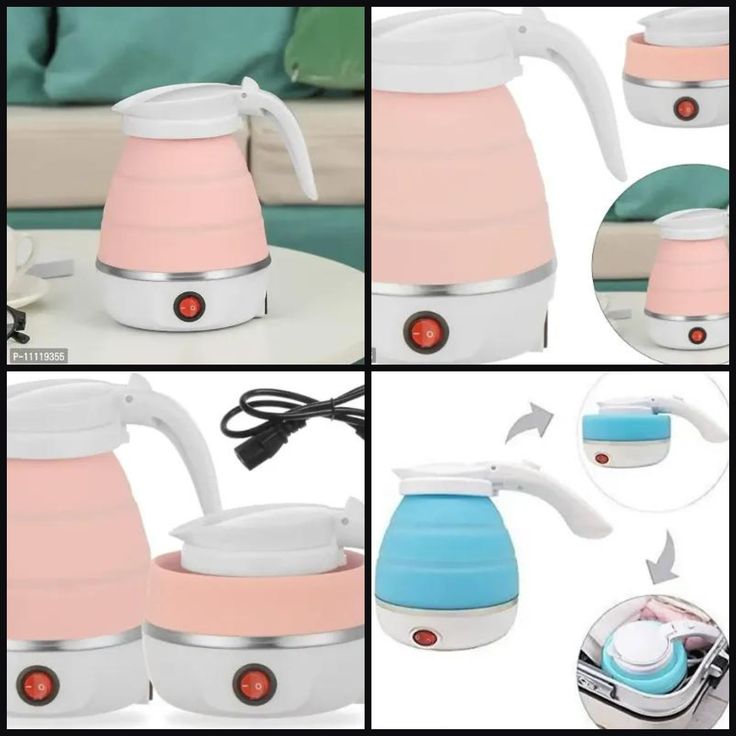 P-11119355