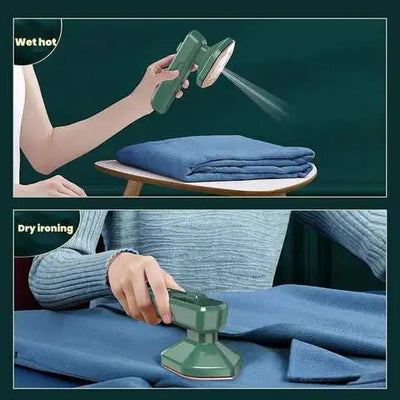 Wet hot

Dry ironing