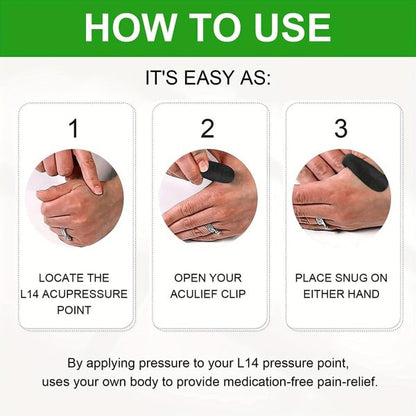 HOW TO USE

IT'S EASY AS:

1

LOCATE THE L14 ACUPRESSURE POINT

2

OPEN YOUR ACULIEF CLIP

3

PLACE SNUG ON EITHER HAND

By applying pressure to your L14 pressure point, uses your own body to provide medication-free pain-relief.