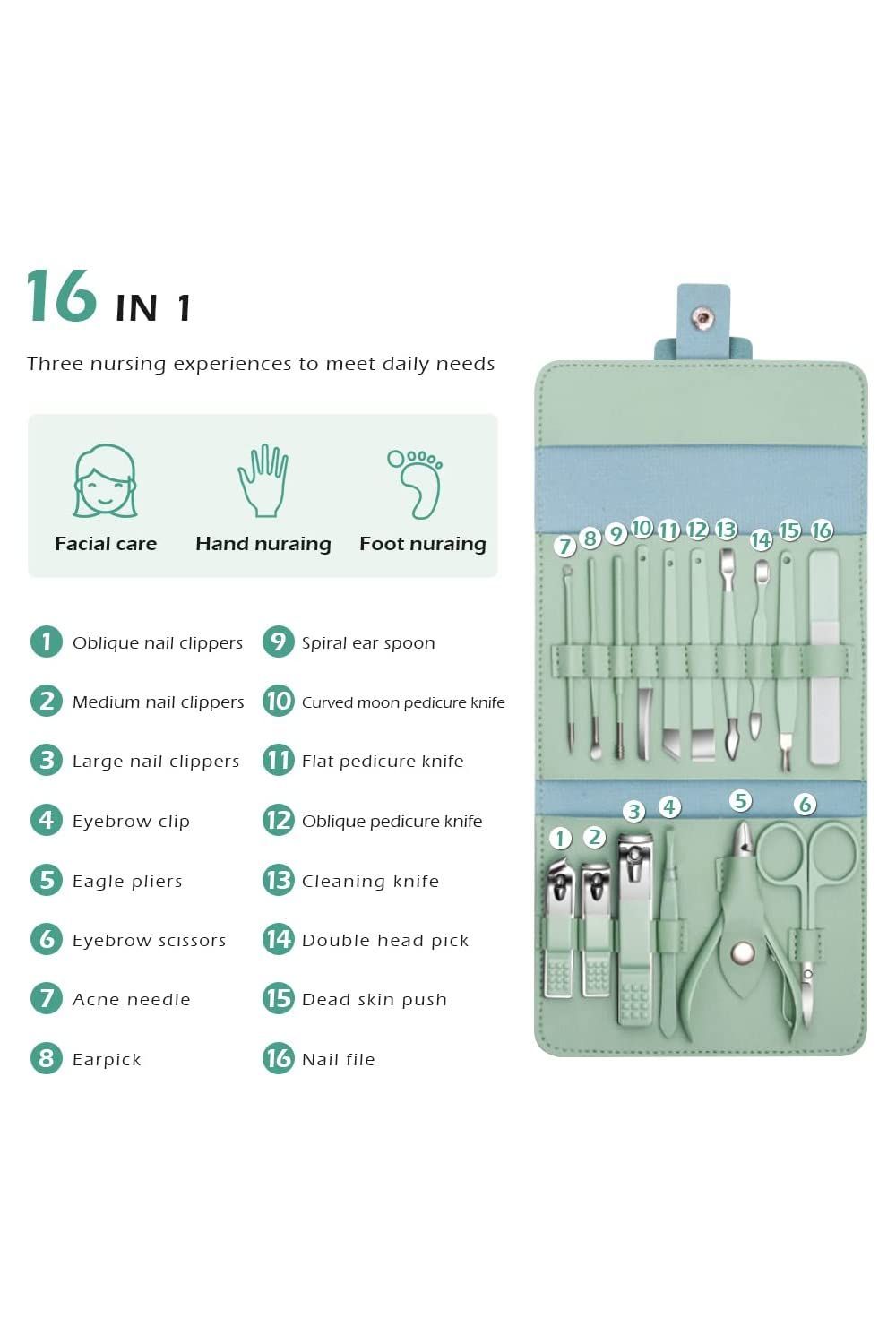 16 IN 1

Three nursing experiences to meet daily needs

Facial care

Hand nuraing

Foot nuraing

1 Oblique nail clippers
2 Medium nail clippers
3 Large nail clippers
4 Eyebrow clip
5 Eagle pliers
6 Eyebrow scissors
7 Acne needle
8 Earpick

9 Spiral ear spoon
10 Curved moon pedicure knife
11 Flat pedicure knife
12 Oblique pedicure knife
13 Cleaning knife
14 Double head pick
15 Dead skin push
16 Nail file

7 8 9 10 11 12 13 14 15 16

3 4 5 6

1 2