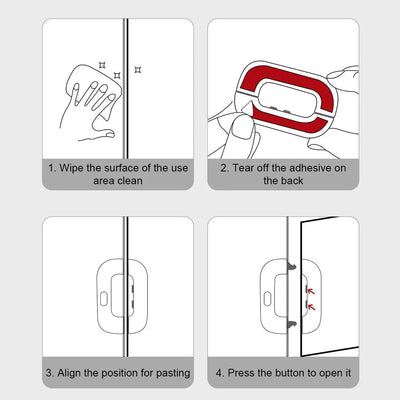 1. Wipe the surface of the use area clean

2. Tear off the adhesive on the back

3. Align the position for pasting

4. Press the button to open it