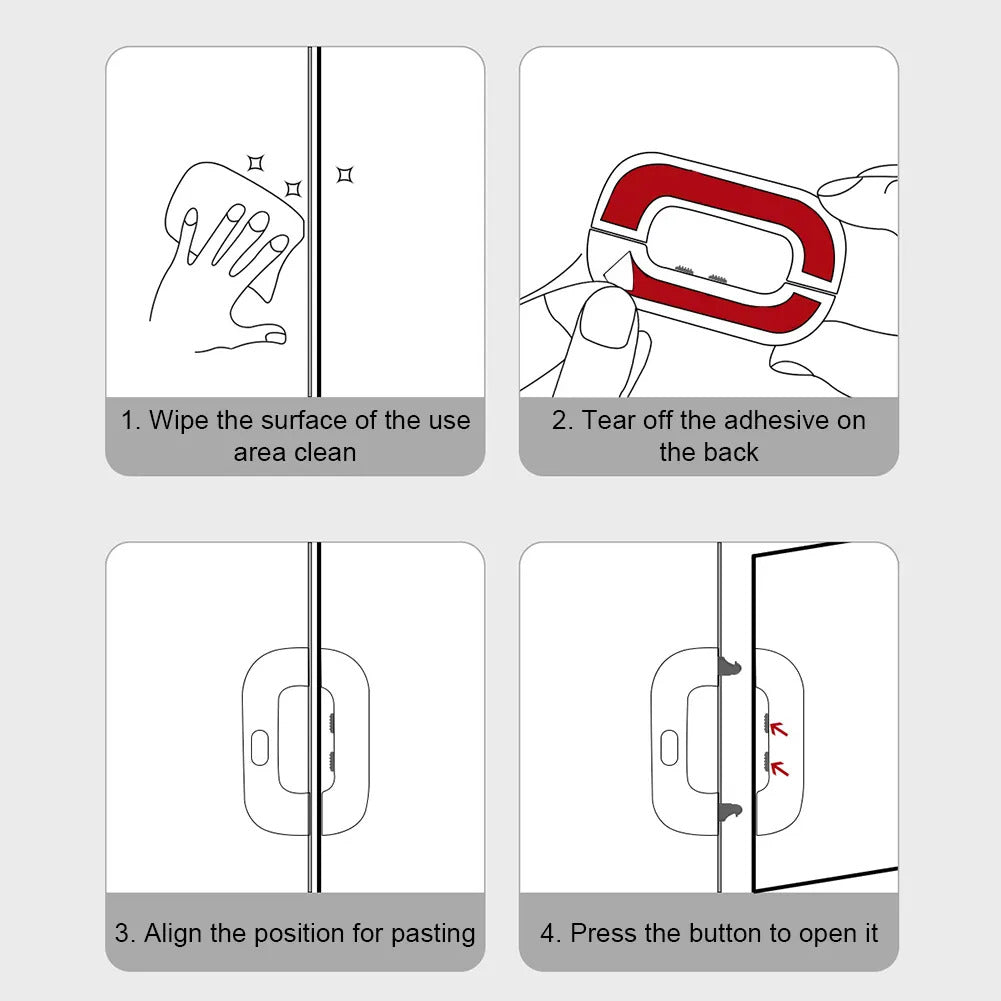 1. Wipe the surface of the use area clean

2. Tear off the adhesive on the back

3. Align the position for pasting

4. Press the button to open it