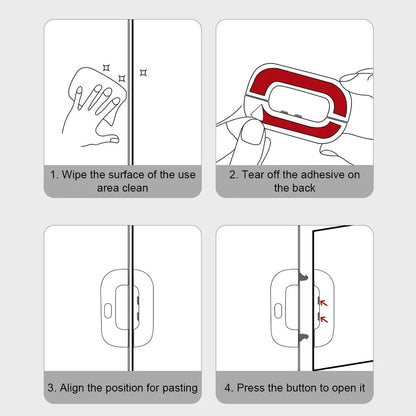 1. Wipe the surface of the use area clean

2. Tear off the adhesive on the back

3. Align the position for pasting

4. Press the button to open it