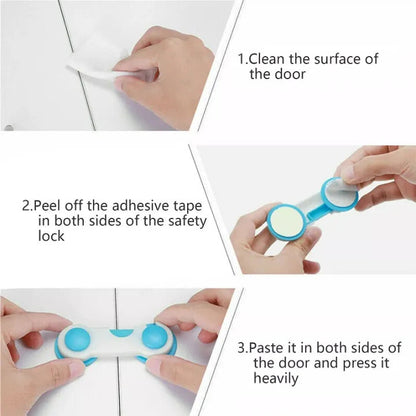 1.Clean the surface of the door

2.Peel off the adhesive tape in both sides of the safety lock

3.Paste it in both sides of the door and press it heavily